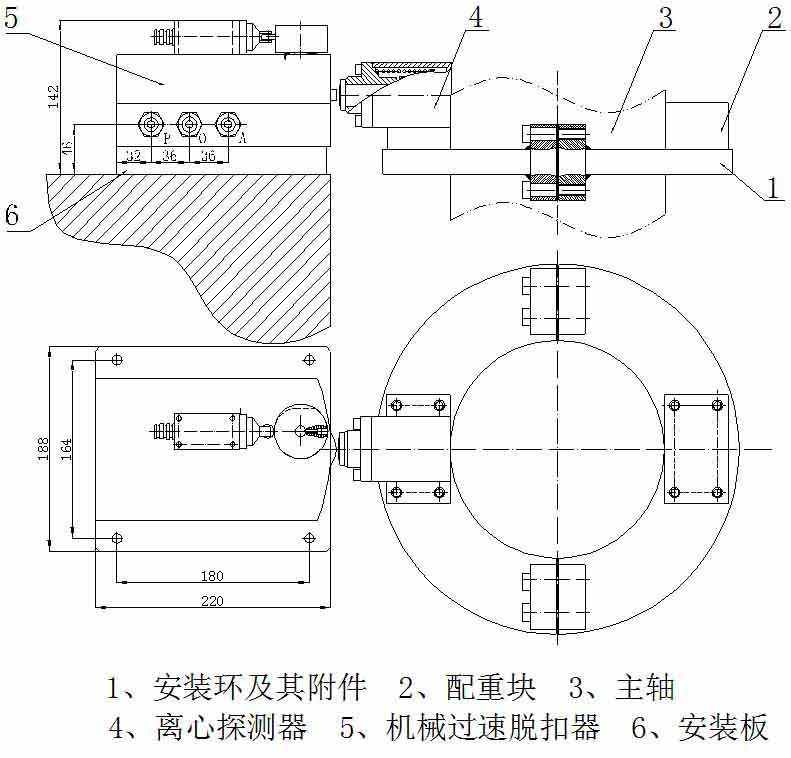 5
4
3
2
142
16
P O A
32 36 36
1
6
188
164
180
220

1、安装环及其附件　2、配重块　3、主轴
4、离心探测器　5、机械过速脱扣器　6、安装板